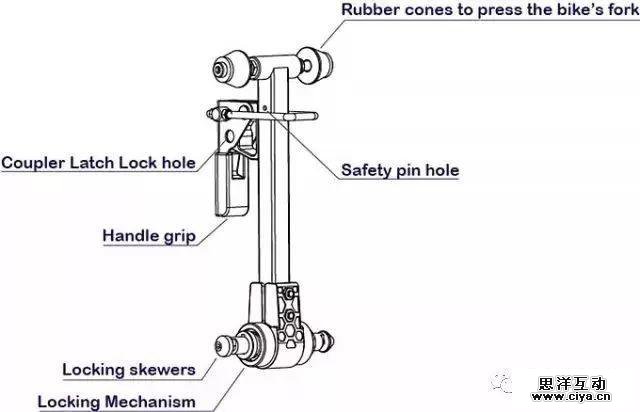 Rubber cones to press the bike's fork

Coupler Latch Lock hole

Safety pin hole

Handle grip

Locking skewers

Locking Mechanism

思洋互动
www.ciya.cn